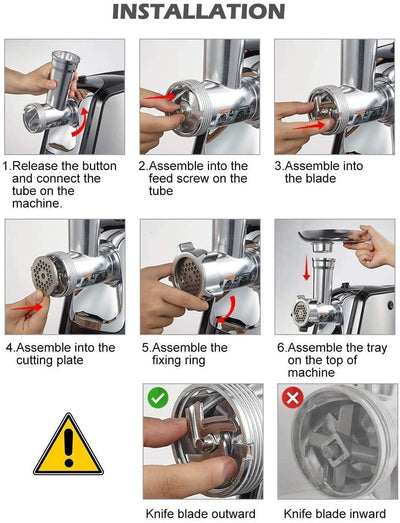 INSTALLATION

1.Release the button and connect the tube on the machine.

2.Assemble into the feed screw on the tube

3.Assemble into the blade

4.Assemble into the cutting plate

5.Assemble the fixing ring

6.Assemble the tray on the top of machine

Knife blade outward

Knife blade inward