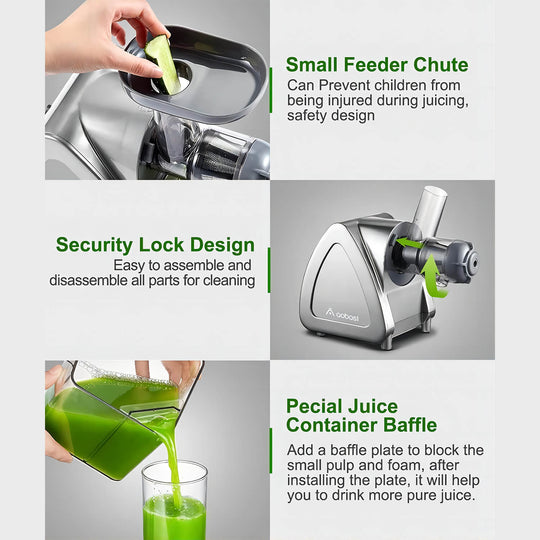 Small Feeder Chute
Can Prevent children from being injured during juicing, safety design

Security Lock Design
Easy to assemble and disassemble all parts for cleaning

aobosi

Pecial Juice Container Baffle
Add a baffle plate to block the small pulp and foam, after installing the plate, it will help you to drink more pure juice.